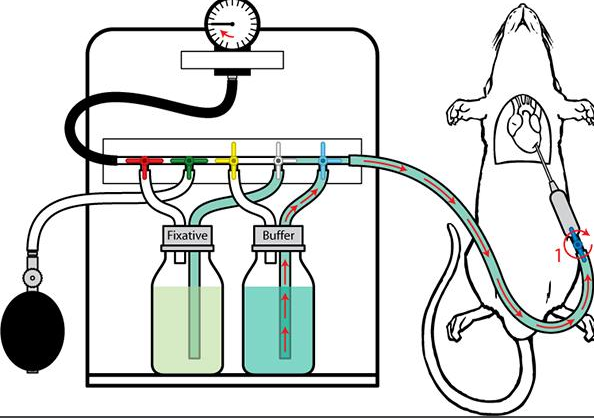 Fixative

Buffer

1