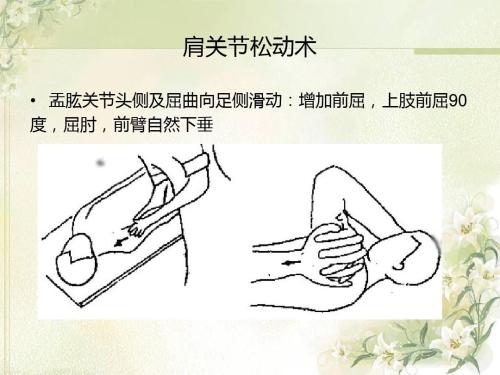 肩关节松动术

• 盂肱关节头侧及屈曲向足侧滑动：增加前屈，上肢前屈90度，屈肘，前臂自然下垂